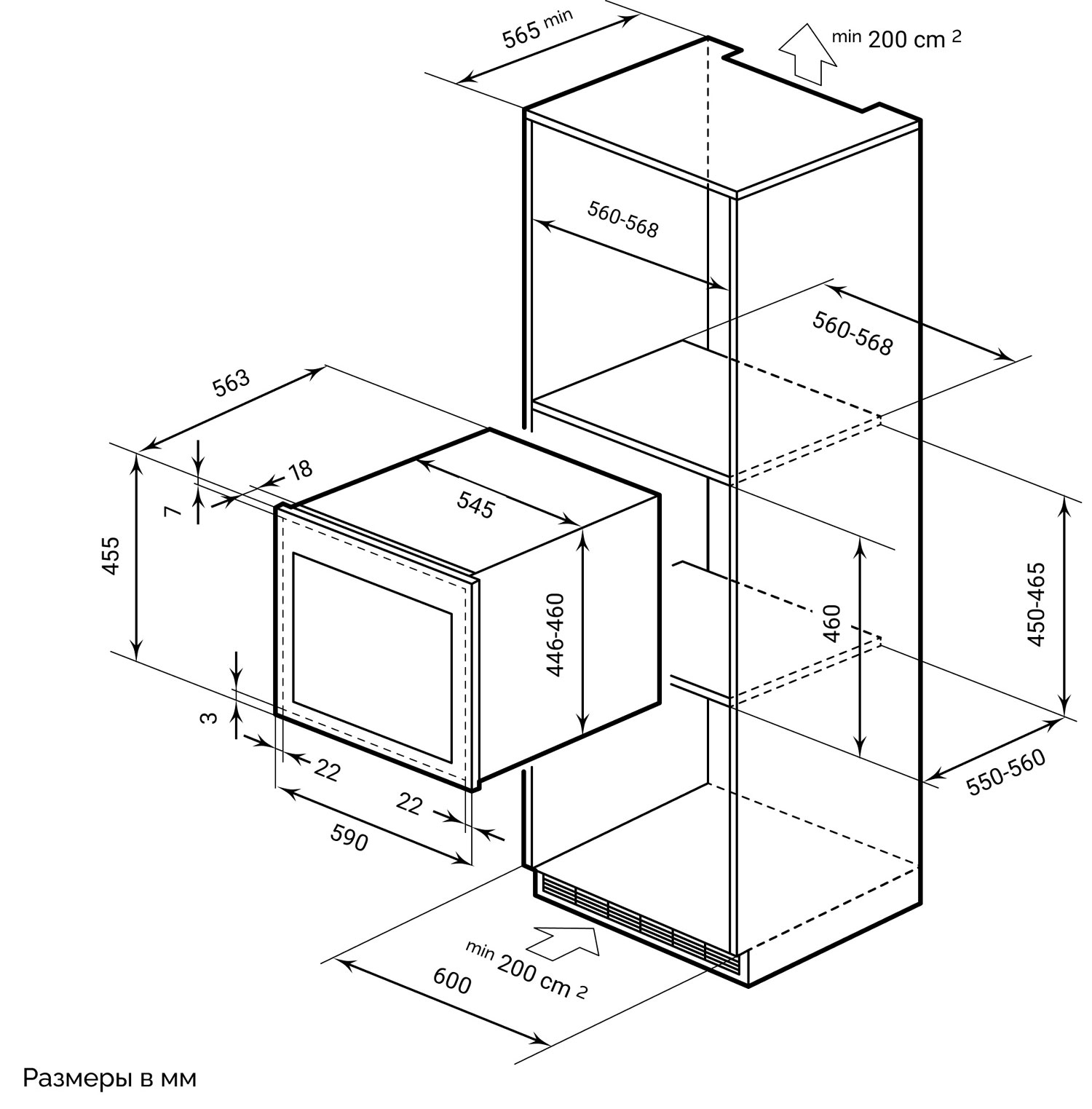 565 min

min 200 cm 2

560-568

560-568

563

18

7

455

545

446-460

460

450-465

3

22

22

590

550-560

min 200 cm 2

600

Размеры в мм